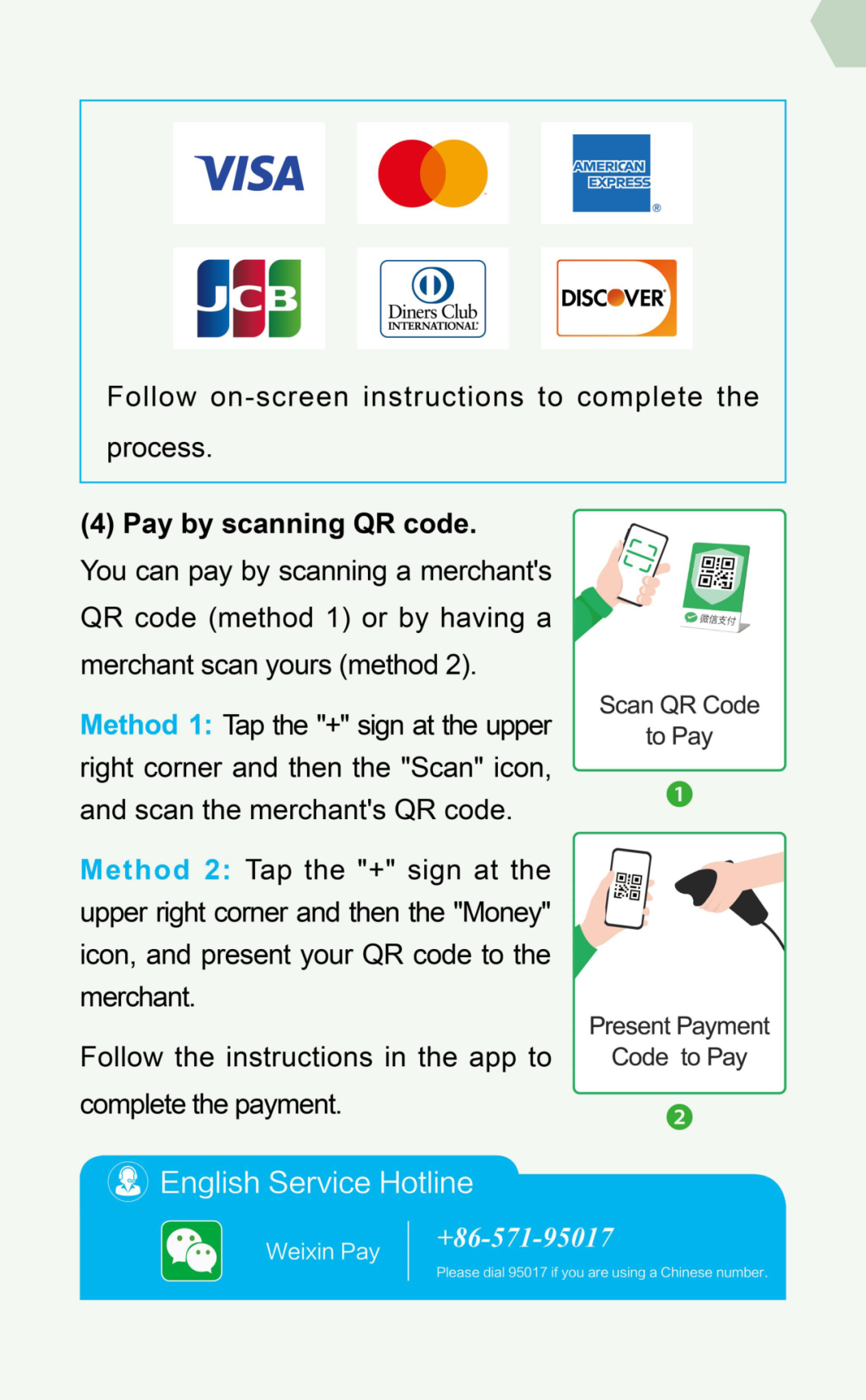 VISA

AMERICAN EXPRESS

JCB

Diners Club INTERNATIONAL

DISCOVER

Follow on-screen instructions to complete the process.

(4) Pay by scanning QR code.

You can pay by scanning a merchant's QR code (method 1) or by having a merchant scan yours (method 2).

Method 1: Tap the "+" sign at the upper right corner and then the "Scan" icon, and scan the merchant's QR code.

Method 2: Tap the "+" sign at the upper right corner and then the "Money" icon, and present your QR code to the merchant.

Follow the instructions in the app to complete the payment.

微信支付

Scan QR Code to Pay

1

Present Payment Code to Pay

2

English Service Hotline

Weixin Pay

+86-571-95017

Please dial 95017 if you are using a Chinese number.